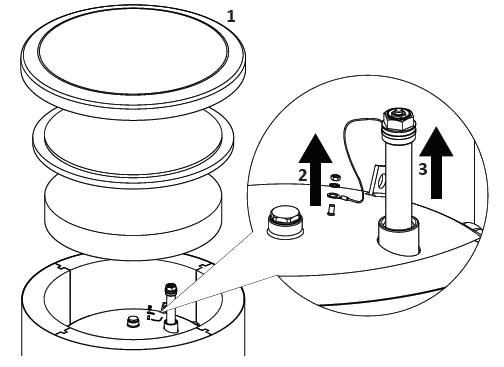 1

2

3